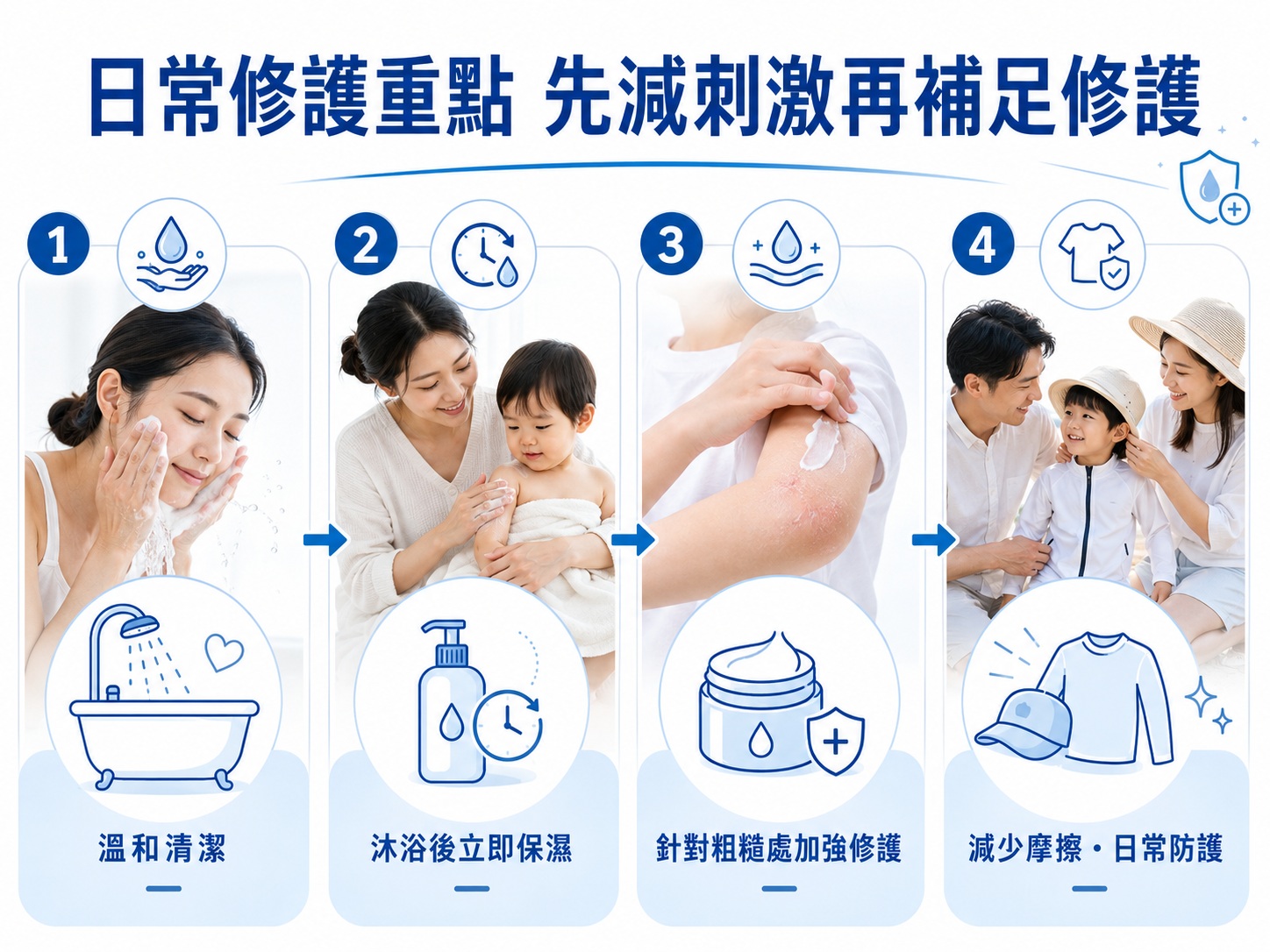 日常修護重點 先減刺激再補足修護

1
溫和清潔

2
沐浴後立即保濕

3
針對粗糙處加強修護

4
減少摩擦・日常防護